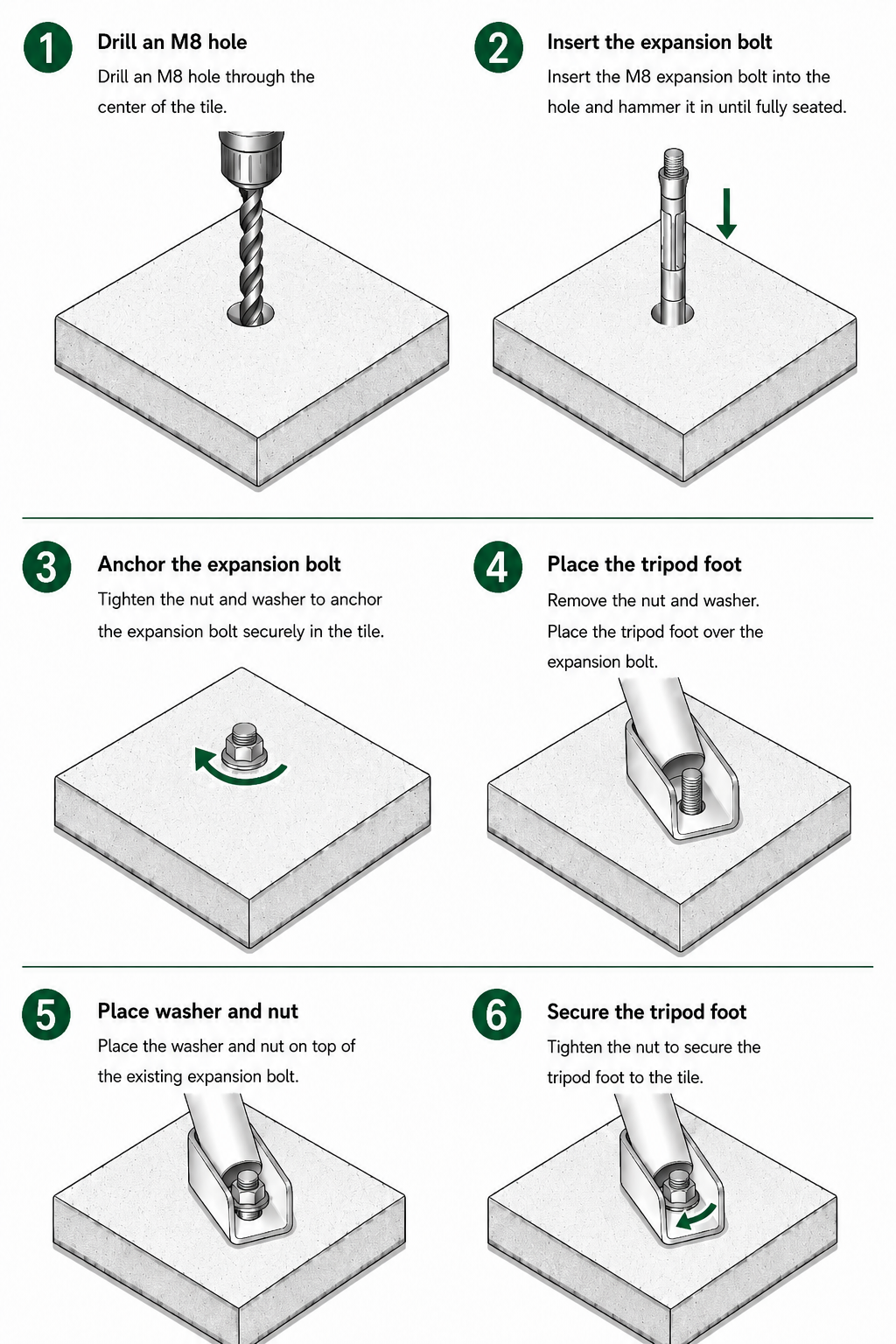 1 Drill an M8 hole
Drill an M8 hole through the center of the tile.

2 Insert the expansion bolt
Insert the M8 expansion bolt into the hole and hammer it in until fully seated.

3 Anchor the expansion bolt
Tighten the nut and washer to anchor the expansion bolt securely in the tile.

4 Place the tripod foot
Remove the nut and washer. Place the tripod foot over the expansion bolt.

5 Place washer and nut
Place the washer and nut on top of the existing expansion bolt.

6 Secure the tripod foot
Tighten the nut to secure the tripod foot to the tile.